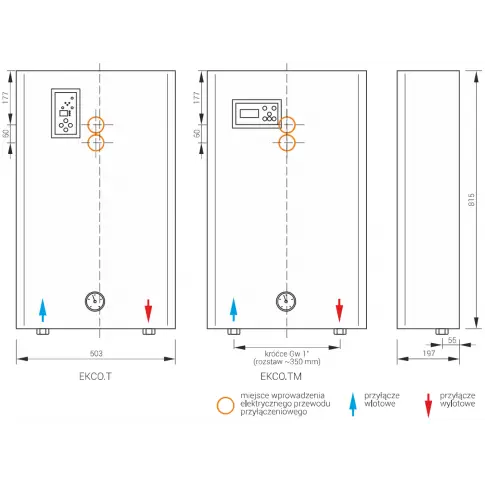 177
60
503
EKCO.T

177
60
króćce Gw 1"
(rozstaw ~350 mm)
EKCO.TM

815
55
197

miejsce wprowadzenia elektrycznego przewodu przyłączeniowego
przyłącze wlotowe
przyłącze wylotowe