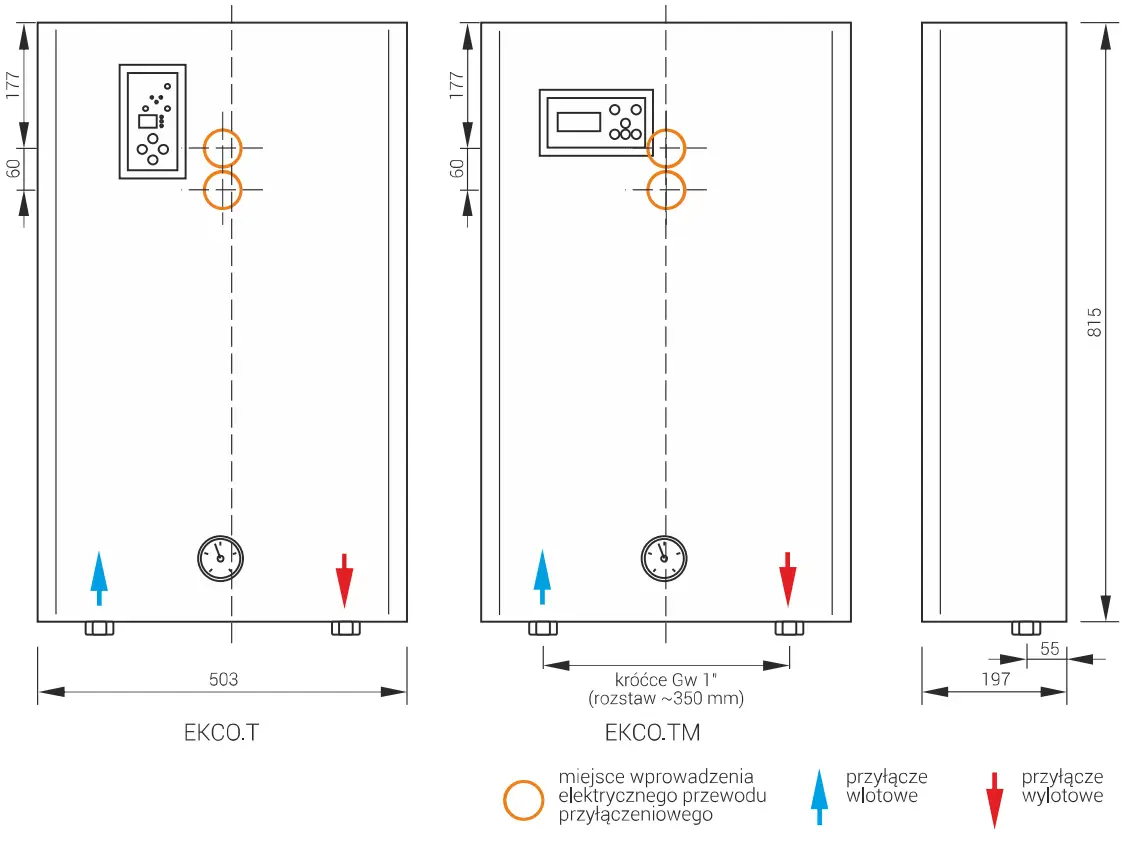 177

60

503

EKCO.T

177

60

króćce Gw 1"
(rozstaw ~350 mm)

EKCO.TM

815

55

197

miejsce wprowadzenia elektrycznego przewodu przyłączeniowego

przyłącze wlotowe

przyłącze wylotowe