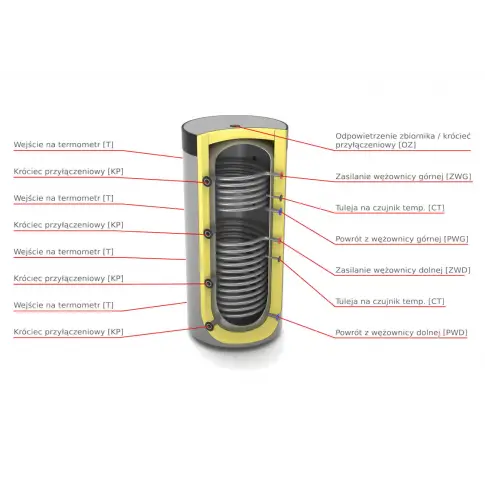 Wejście na termometr [T]

Króciec przyłączeniowy [KP]

Wejście na termometr [T]

Króciec przyłączeniowy [KP]

Wejście na termometr [T]

Króciec przyłączeniowy [KP]

Wejście na termometr [T]

Króciec przyłączeniowy [KP]

Odpowietrzenie zbiornika / króciec przyłączeniowy [OZ]

Zasilanie wężownicy górnej [ZWG]

Tuleja na czujnik temp. [CT]

Powrót z wężownicy górnej [PWG]

Zasilanie wężownicy dolnej [ZWD]

Tuleja na czujnik temp. [CT]

Powrót z wężownicy dolnej [PWD]