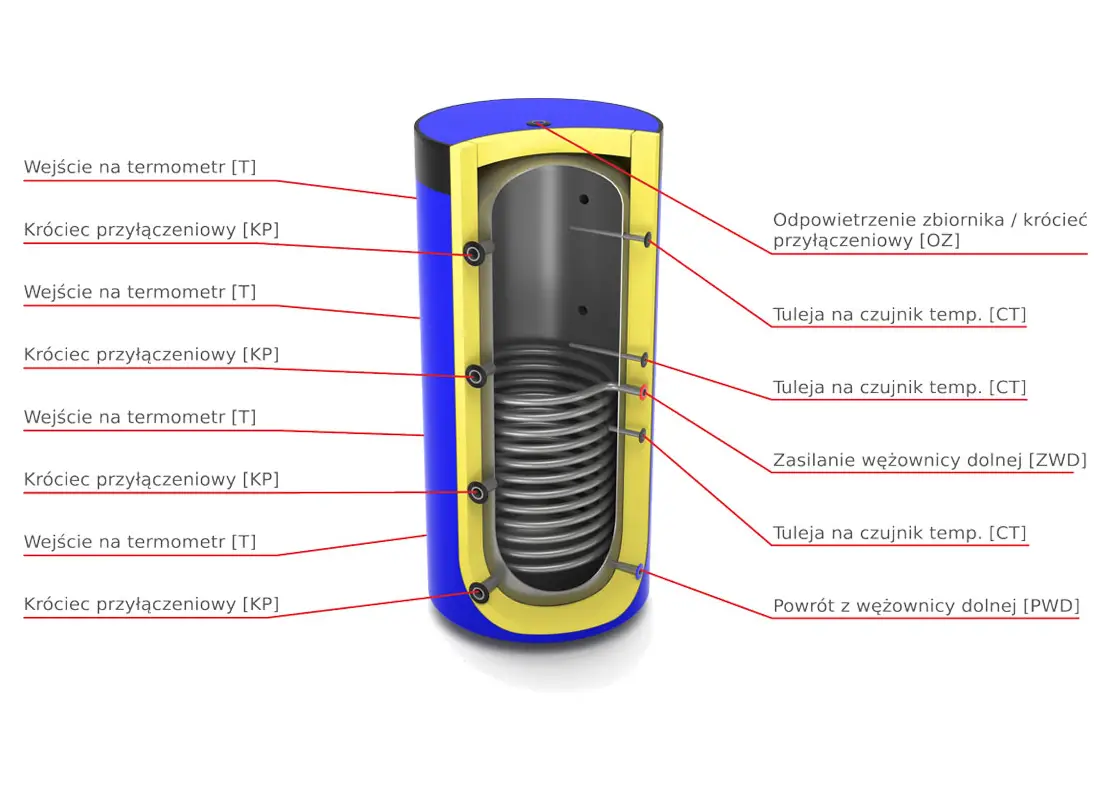 Wejście na termometr [T]

Króciec przyłączeniowy [KP]

Wejście na termometr [T]

Króciec przyłączeniowy [KP]

Wejście na termometr [T]

Króciec przyłączeniowy [KP]

Wejście na termometr [T]

Króciec przyłączeniowy [KP]

Odpowietrzenie zbiornika / króciec przyłączeniowy [OZ]

Tuleja na czujnik temp. [CT]

Tuleja na czujnik temp. [CT]

Zasilanie wężownicy dolnej [ZWD]

Tuleja na czujnik temp. [CT]

Powrót z wężownicy dolnej [PWD]