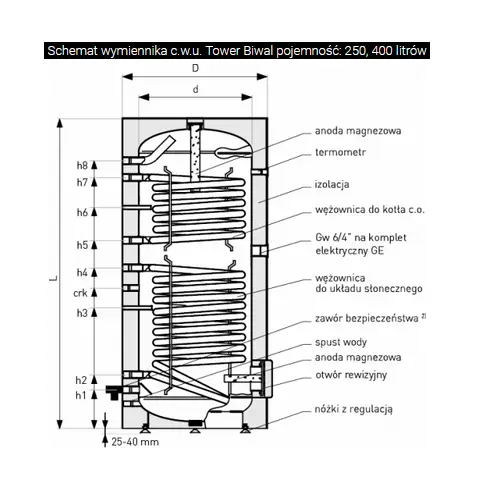 Schemat wymiennika c.w.u. Tower Biwal pojemność: 250, 400 litrów

D

d

L

h8

h7

h6

h5

h4

crk

h3

h2

h1

25-40 mm

anoda magnezowa

termometr

izolacja

wężownica do kotła c.o.

Gw 6/4" na komplet elektryczny GE

wężownica do układu słonecznego

zawór bezpieczeństwa $^{2)}$

spust wody

anoda magnezowa

otwór rewizyjny

nóżki z regulacją