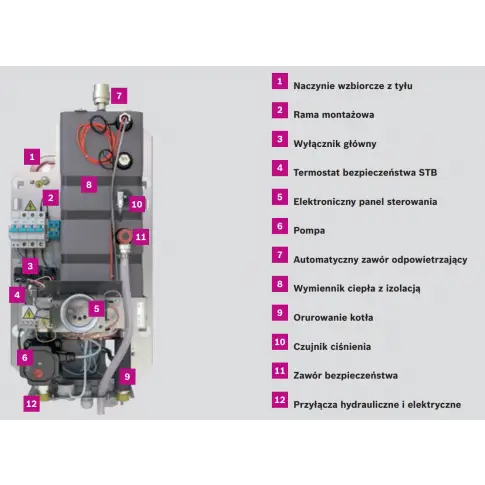 7
1
8
2
10
11
3
4
5
6
9
12

1 Naczynie wzbiorcze z tyłu
2 Rama montażowa
3 Wyłącznik główny
4 Termostat bezpieczeństwa STB
5 Elektroniczny panel sterowania
6 Pompa
7 Automatyczny zawór odpowietrzający
8 Wymiennik ciepła z izolacją
9 Orurowanie kotła
10 Czujnik ciśnienia
11 Zawór bezpieczeństwa
12 Przyłącza hydrauliczne i elektryczne