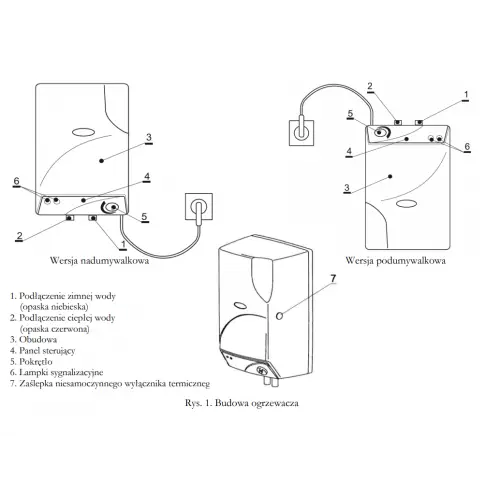 3

6

4

5

2

1

Wersja nadumywalkowa

2

1

5

4

6

3

Wersja podumywalkowa

7

1. Podłączenie zimnej wody (opaska niebieska)
2. Podłączenie ciepłej wody (opaska czerwona)
3. Obudowa
4. Panel sterujący
5. Pokrętło
6. Lampki sygnalizacyjne
7. Zaślepka niesamoczynnego wyłącznika termiczneg

Rys. 1. Budowa ogrzewacza